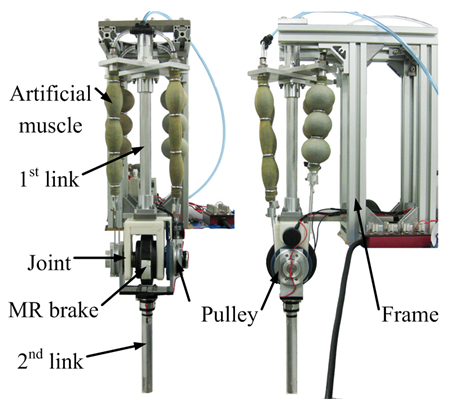 Artificial muscle

$1^{st}$ link

Joint

MR brake

$2^{nd}$ link

Pulley

Frame